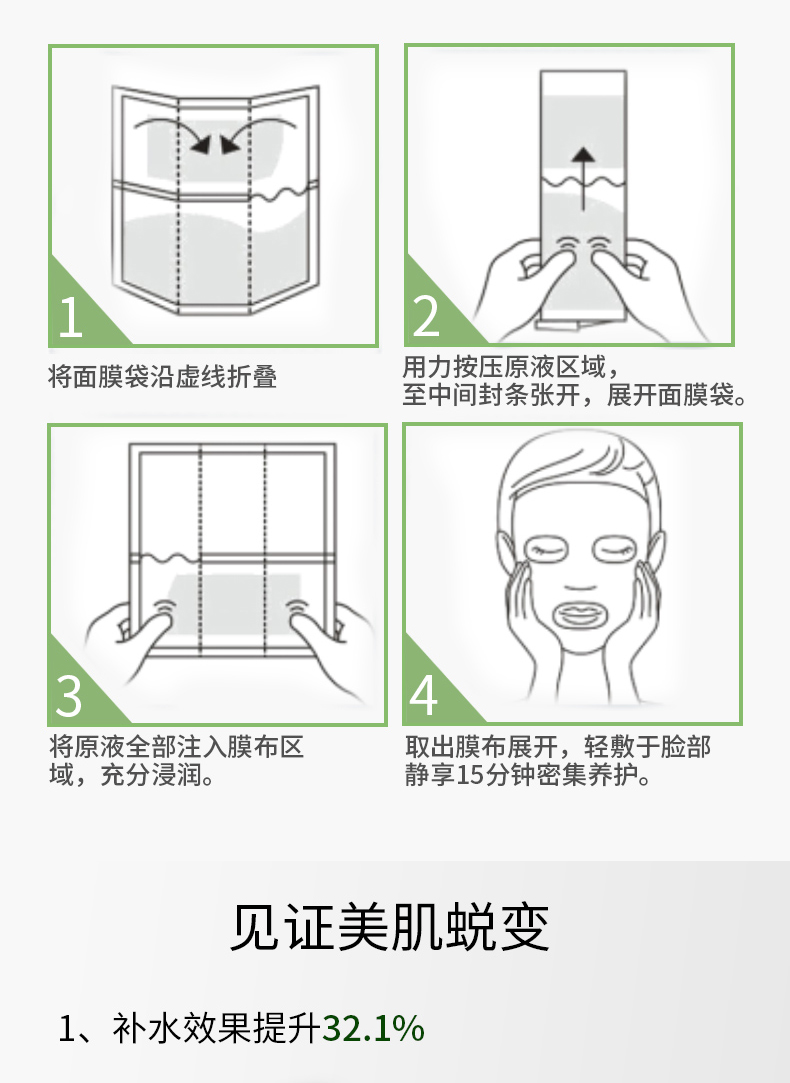 1
将面膜袋沿虚线折叠

2
用力按压原液区域，至中间封条张开，展开面膜袋。

3
将原液全部注入膜布区域，充分浸润。

4
取出膜布展开，轻敷于脸部静享15分钟密集养护。

见证美肌蜕变

1、补水效果提升32.1%