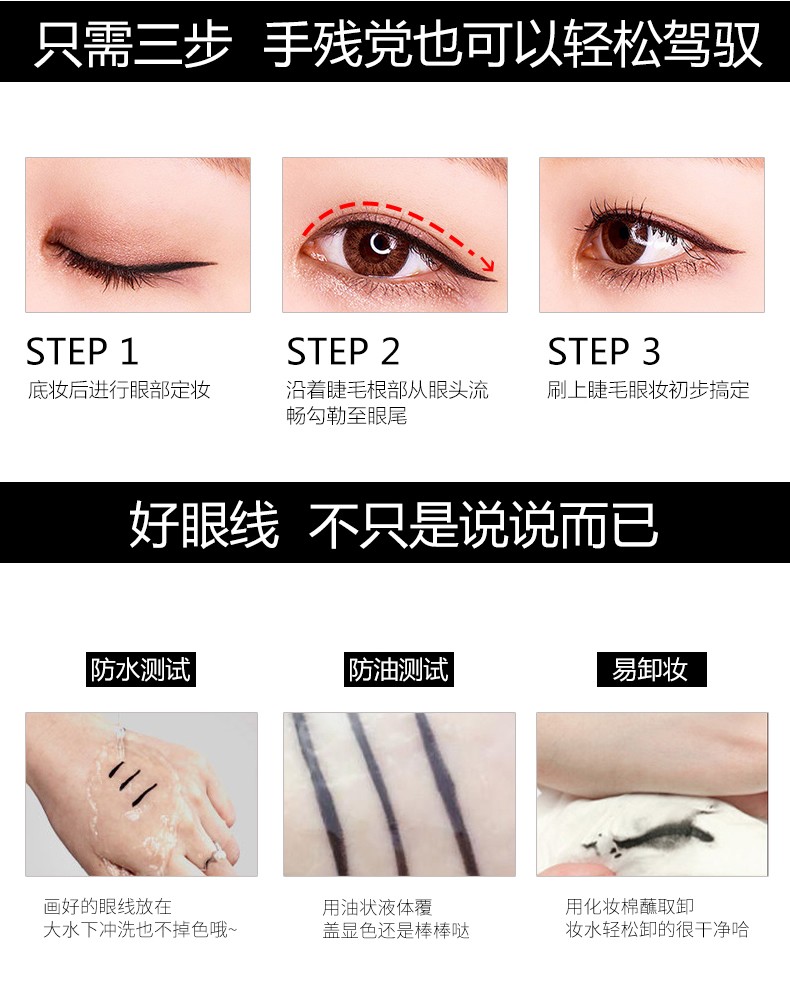 只需三步 手残党也可以轻松驾驭

STEP 1
底妆后进行眼部定妆

STEP 2
沿着睫毛根部从眼头流畅勾勒至眼尾

STEP 3
刷上睫毛眼妆初步搞定

好眼线 不只是说说而已

防水测试
画好的眼线放在大水下冲洗也不掉色哦~

防油测试
用油状液体覆盖显色还是棒棒哒

易卸妆
用化妆棉蘸取卸妆水轻松卸的很干净哈